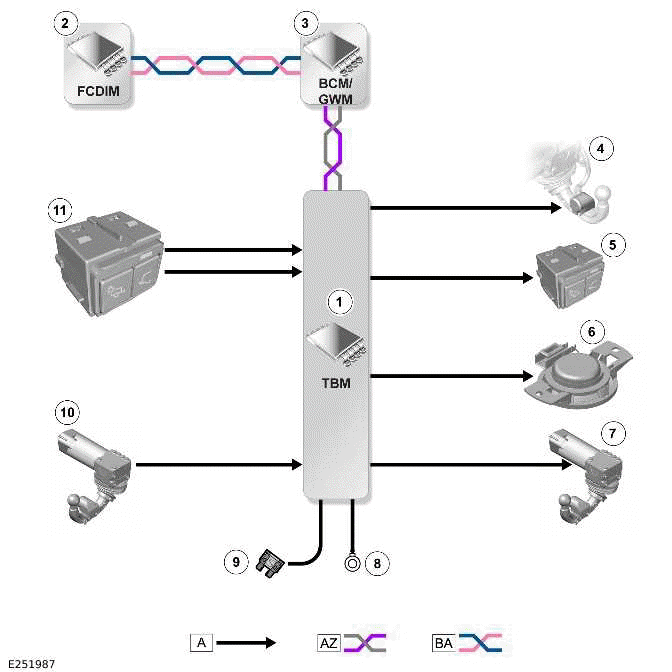 2
FCDIM
3
BCM/ GWM
4
11
5
1
TBM
6
10
7
9
8
A
AZ
BA
E251987